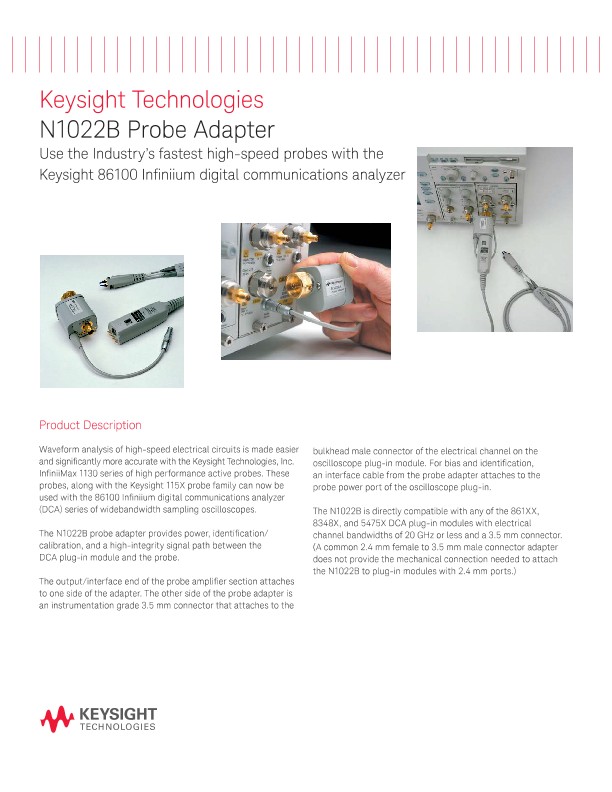 Keysight Technologies
N1022B Probe Adapter

Use the Industry's fastest high-speed probes with the Keysight 86100 Infiniium digital communications analyzer

Product Description

Waveform analysis of high-speed electrical circuits is made easier and significantly more accurate with the Keysight Technologies, Inc. InfiniiMax 1130 series of high performance active probes. These probes, along with the Keysight 115X probe family can now be used with the 86100 Infiniium digital communications analyzer (DCA) series of widebandwidth sampling oscilloscopes.

The N1022B probe adapter provides power, identification/calibration, and a high-integrity signal path between the DCA plug-in module and the probe.

The output/interface end of the probe amplifier section attaches to one side of the adapter. The other side of the probe adapter is an instrumentation grade 3.5 mm connector that attaches to the bulkhead male connector of the electrical channel on the oscilloscope plug-in module. For bias and identification, an interface cable from the probe adapter attaches to the probe power port of the oscilloscope plug-in.

The N1022B is directly compatible with any of the 861XX, 8348X, and 5475X DCA plug-in modules with electrical channel bandwidths of 20 GHz or less and a 3.5 mm connector. (A common 2.4 mm female to 3.5 mm male connector adapter does not provide the mechanical connection needed to attach the N1022B to plug-in modules with 2.4 mm ports.)

KEYSIGHT
TECHNOLOGIES